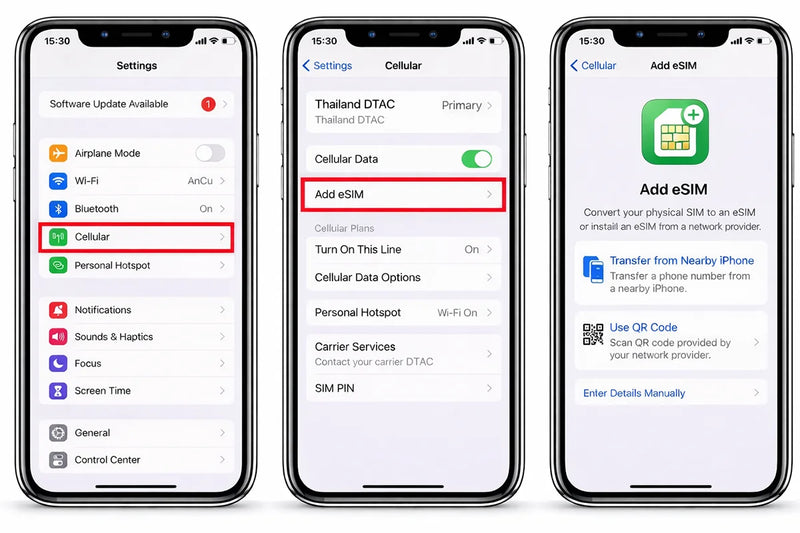 15:30

Settings

Software Update Available 1

Airplane Mode

Wi-Fi AnCu

Bluetooth On

Cellular

Personal Hotspot

Notifications

Sounds & Haptics

Focus

Screen Time

General

Control Center

15:30

Settings Cellular

Thailand DTAC Primary
Thailand DTAC

Cellular Data

Add eSIM

Cellular Plans

Turn On This Line On

Cellular Data Options

Personal Hotspot Wi-Fi On

Carrier Services
Contact your carrier DTAC

SIM PIN

15:30

Cellular Add eSIM

Add eSIM

Convert your physical SIM to an eSIM or install an eSIM from a network provider.

Transfer from Nearby iPhone
Transfer a phone number from a nearby iPhone.

Use QR Code
Scan QR code provided by your network provider.

Enter Details Manually